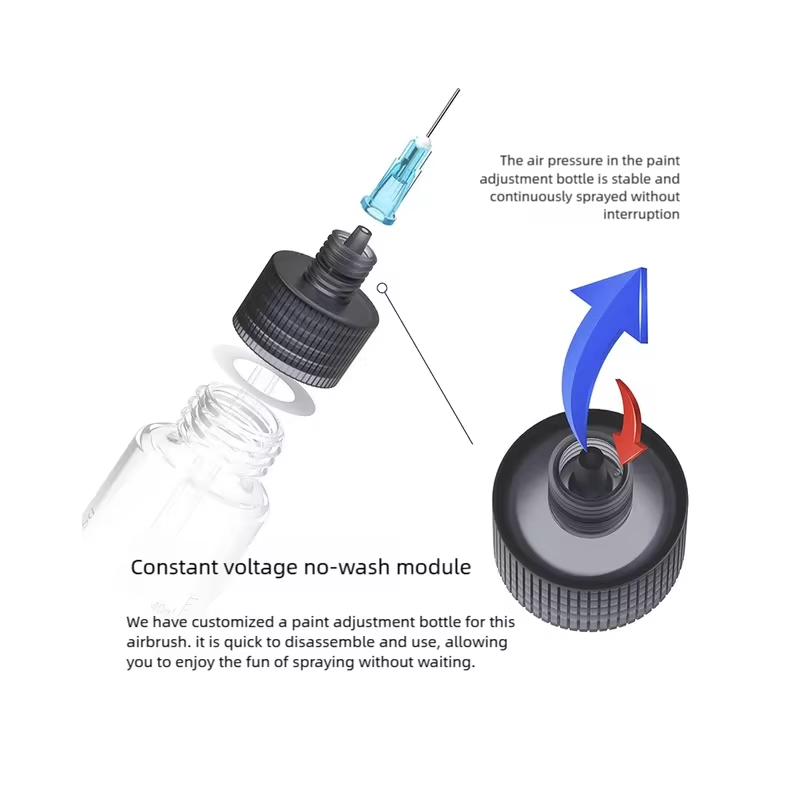 The air pressure in the paint adjustment bottle is stable and continuously sprayed without interruption

Constant voltage no-wash module

We have customized a paint adjustment bottle for this airbrush. it is quick to disassemble and use, allowing you to enjoy the fun of spraying without waiting.